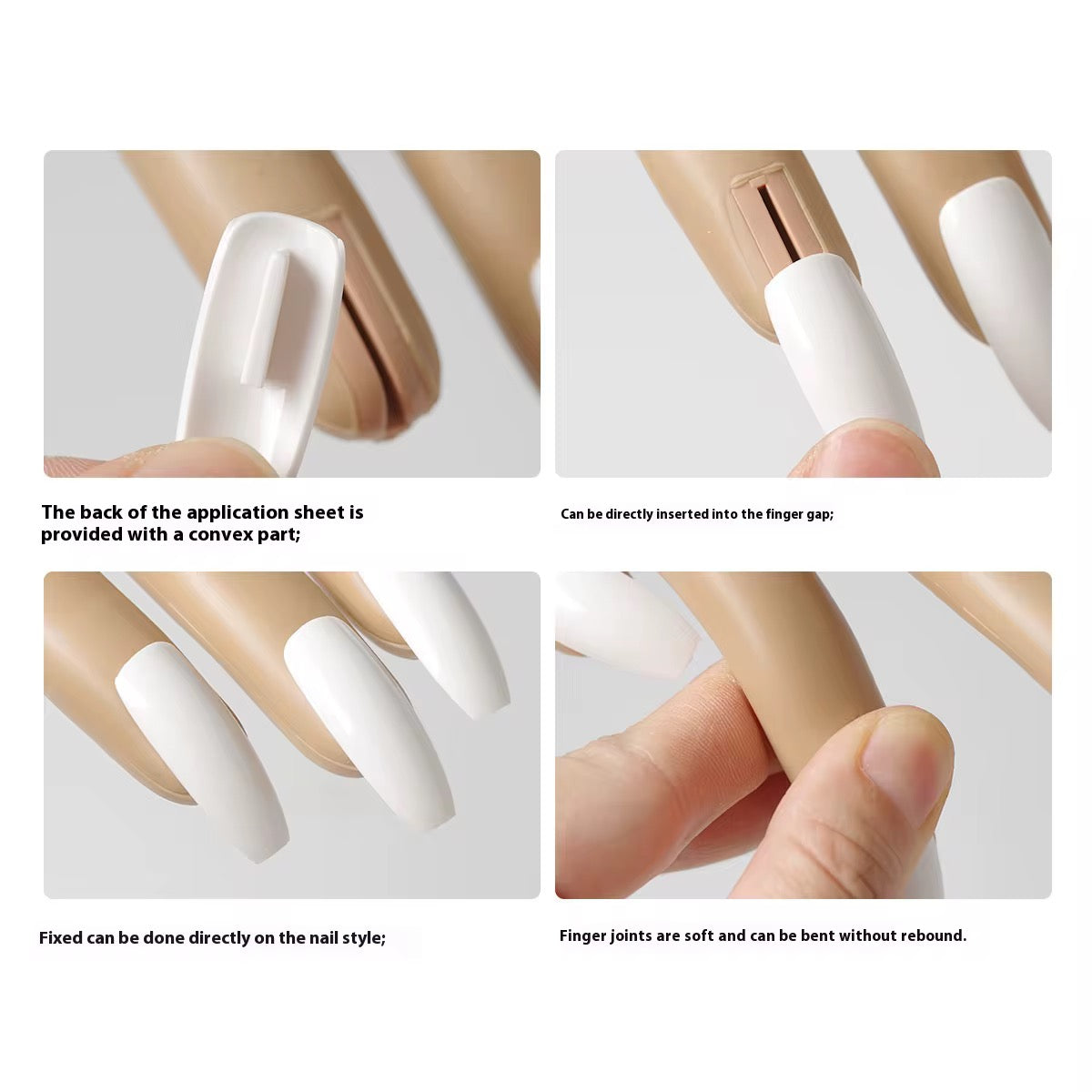 The back of the application sheet is provided with a convex part;

Can be directly inserted into the finger gap;

Fixed can be done directly on the nail style;

Finger joints are soft and can be bent without rebound.