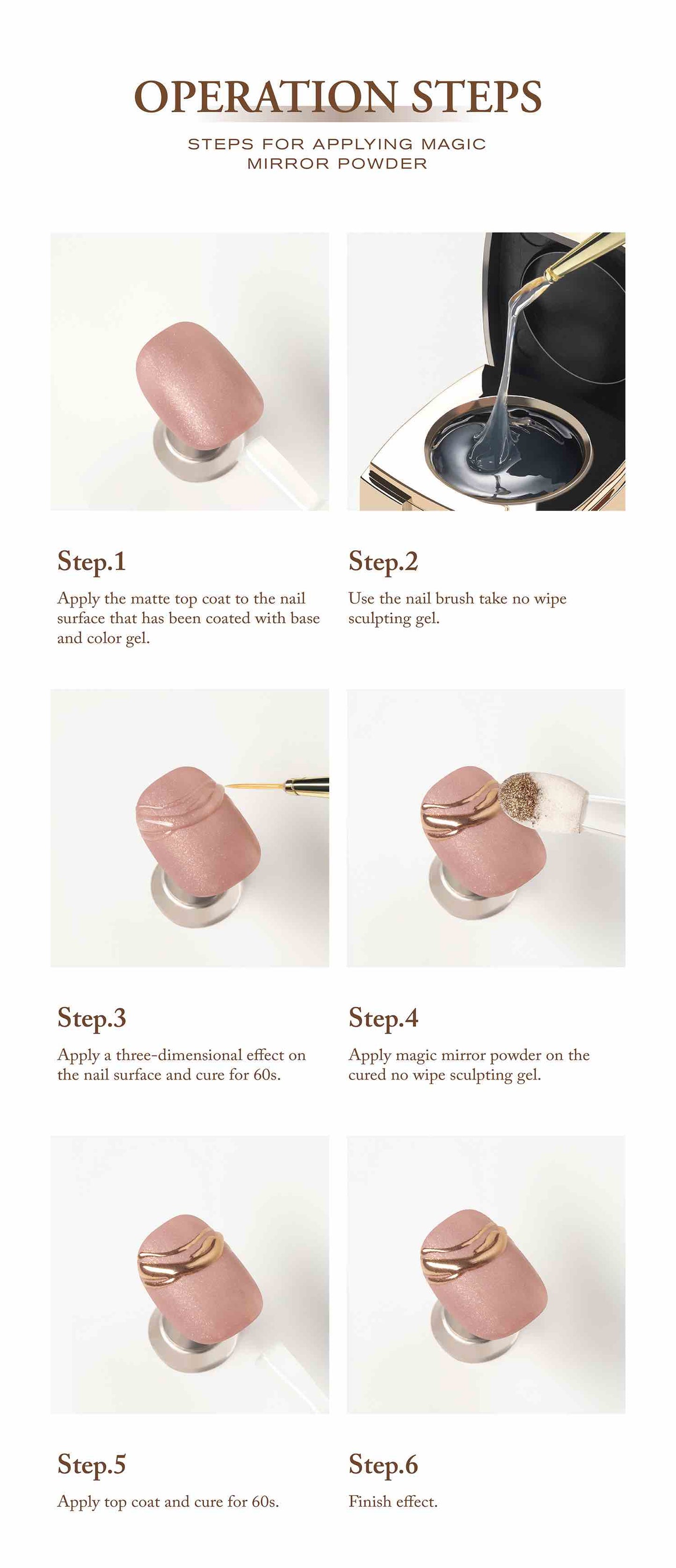 OPERATION STEPS

STEPS FOR APPLYING MAGIC MIRROR POWDER

Step.1

Apply the matte top coat to the nail surface that has been coated with base and color gel.

Step.2

Use the nail brush take no wipe sculpting gel.

Step.3

Apply a three-dimensional effect on the nail surface and cure for 60s.

Step.4

Apply magic mirror powder on the cured no wipe sculpting gel.

Step.5

Apply top coat and cure for 60s.

Step.6

Finish effect.